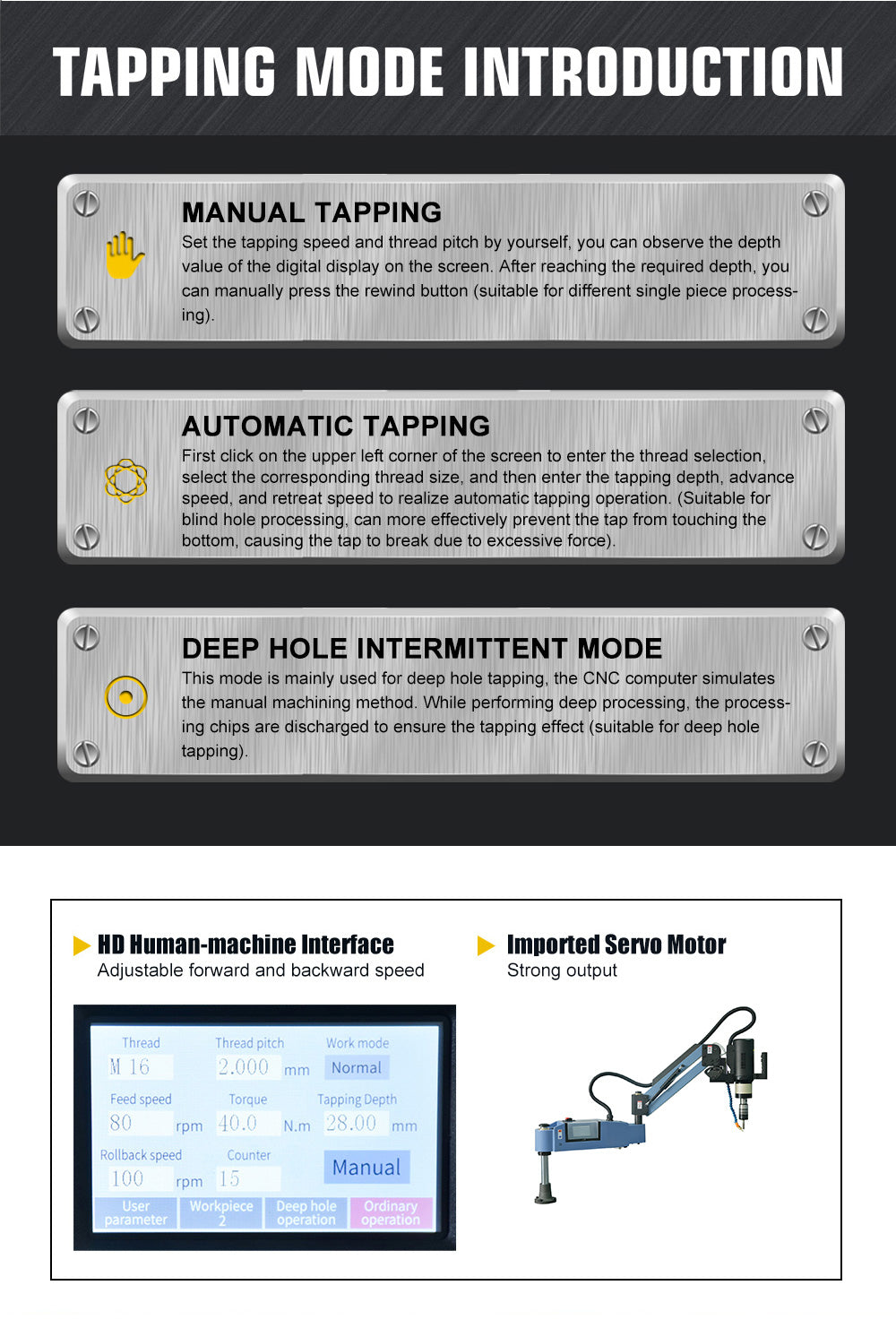 TAPPING MODE INTRODUCTION

MANUAL TAPPING
Set the tapping speed and thread pitch by yourself, you can observe the depth value of the digital display on the screen. After reaching the required depth, you can manually press the rewind button (suitable for different single piece processing).

AUTOMATIC TAPPING
First click on the upper left corner of the screen to enter the thread selection, select the corresponding thread size, and then enter the tapping depth, advance speed, and retreat speed to realize automatic tapping operation. (Suitable for blind hole processing, can more effectively prevent the tap from touching the bottom, causing the tap to break due to excessive force).

DEEP HOLE INTERMITTENT MODE
This mode is mainly used for deep hole tapping, the CNC computer simulates the manual machining method. While performing deep processing, the processing chips are discharged to ensure the tapping effect (suitable for deep hole tapping).

HD Human-machine Interface
Adjustable forward and backward speed

Thread
M 16
Thread pitch
2.000 mm
Work mode
Normal
Feed speed
80 rpm
Torque
40.0 N.m
Tapping Depth
28.00 mm
Rollback speed
100 rpm
Counter
15
Manual
User parameter
Workpiece 2
Deep hole operation
Ordinary operation

Imported Servo Motor
Strong output